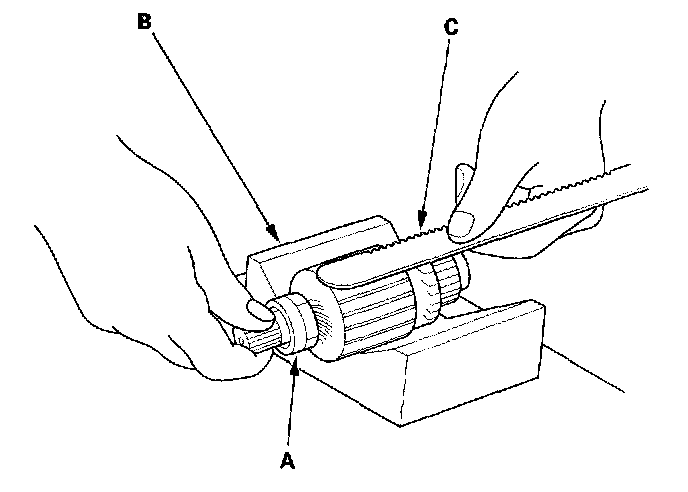 B

C

A