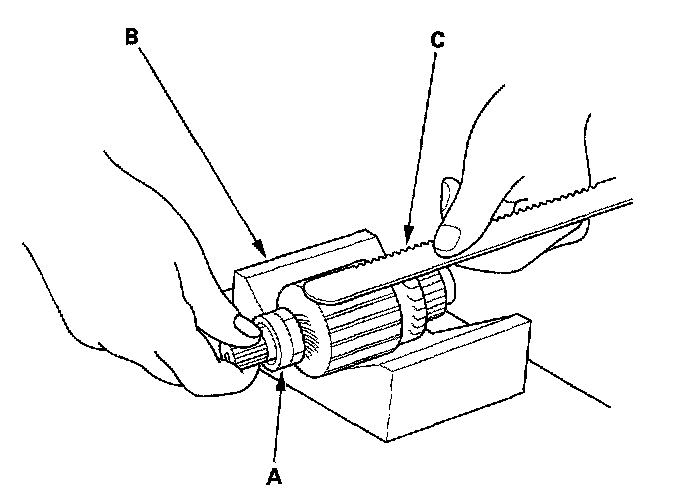 B
C
A