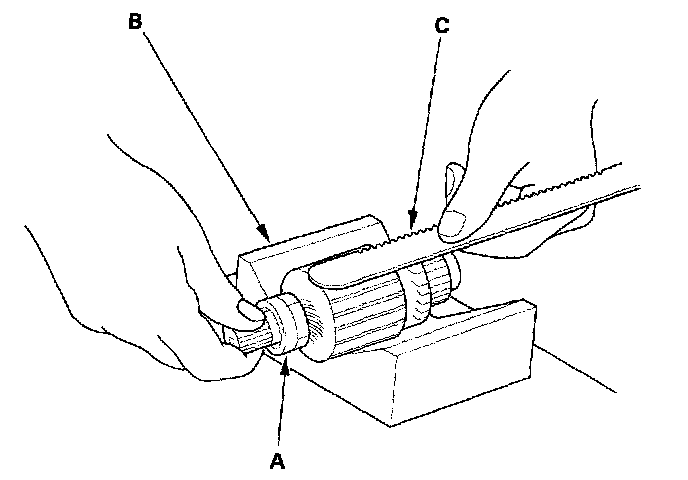 B
C
A