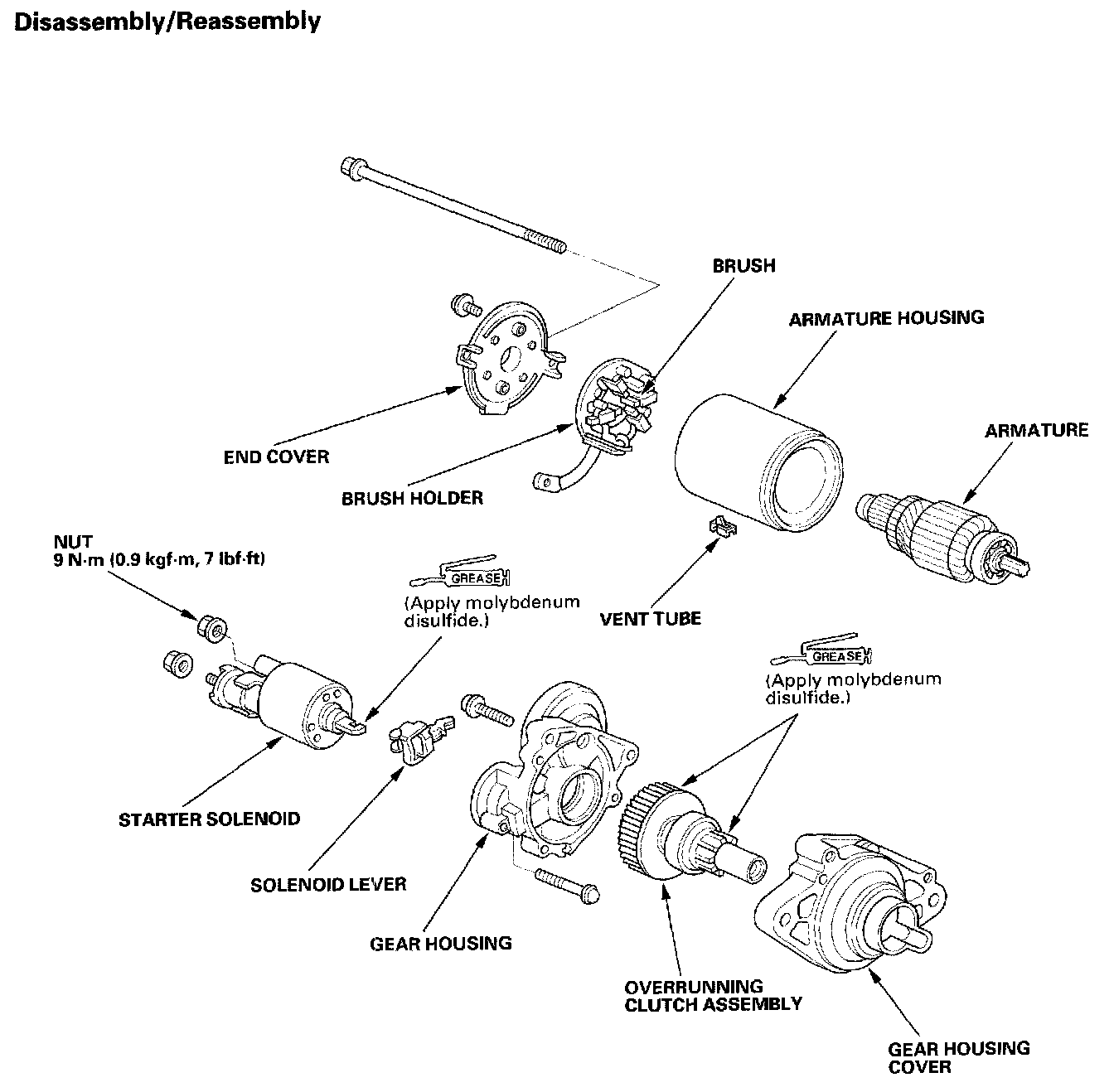 Disassembly/Reassembly

BRUSH

ARMATURE HOUSING

ARMATURE

END COVER

BRUSH HOLDER

NUT
9 N·m (0.9 kgf·m, 7 lbf·ft)

GREASE
(Apply molybdenum disulfide.)

VENT TUBE

GREASE
(Apply molybdenum disulfide.)

STARTER SOLENOID

SOLENOID LEVER

GEAR HOUSING

OVERRUNNING CLUTCH ASSEMBLY

GEAR HOUSING COVER