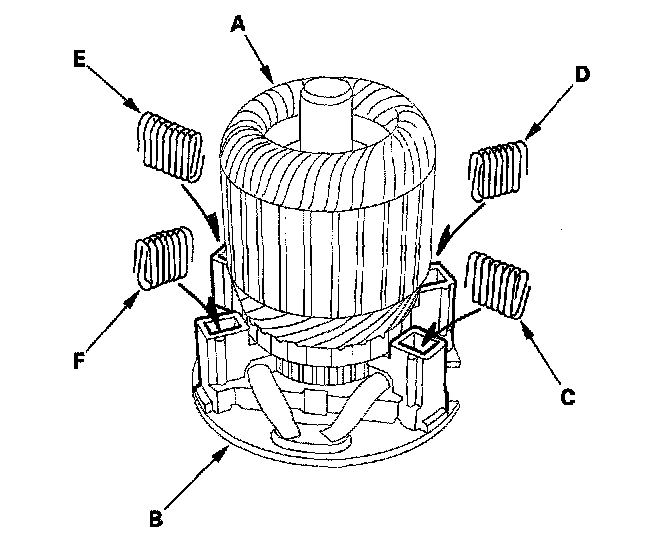 A
E
D
F
C
B