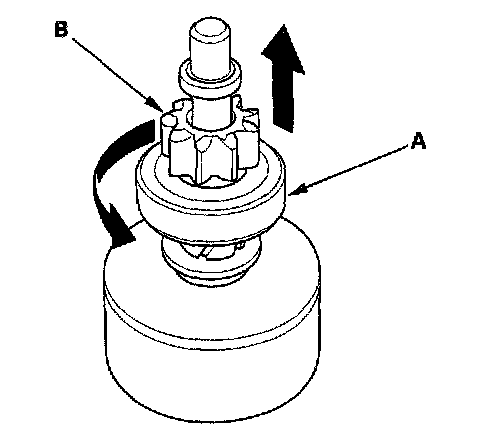 B

A