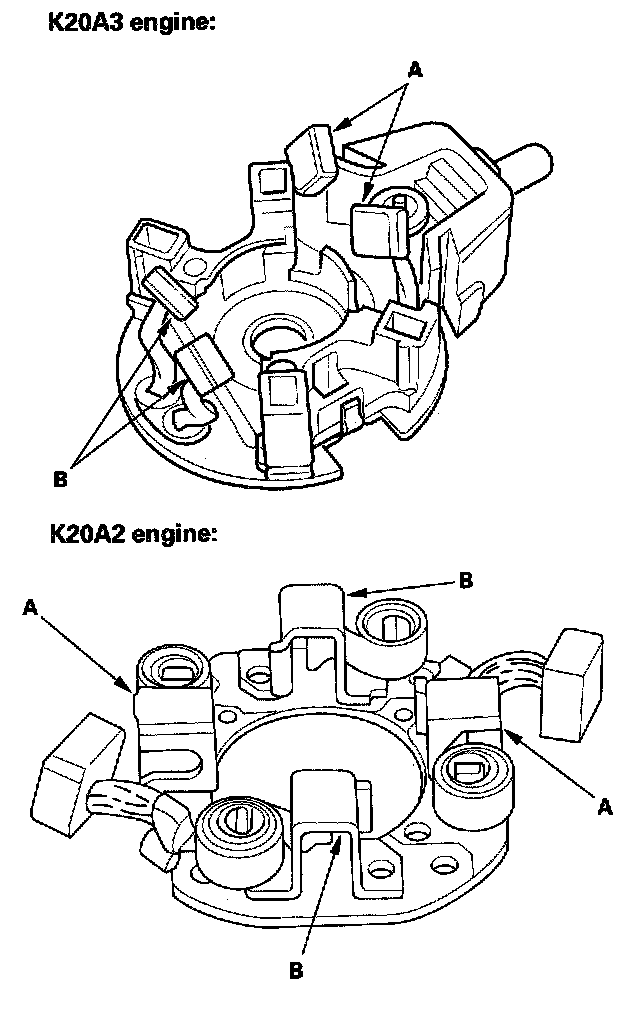 K20A3 engine:

A

B

K20A2 engine:

B

A

A

B