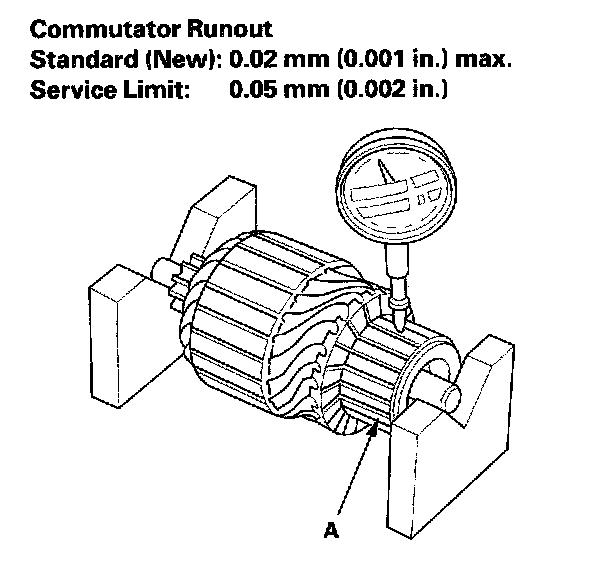 Commutator Runout
Standard (New): 0.02 mm (0.001 in.) max.
Service Limit: 0.05 mm (0.002 in.)

A