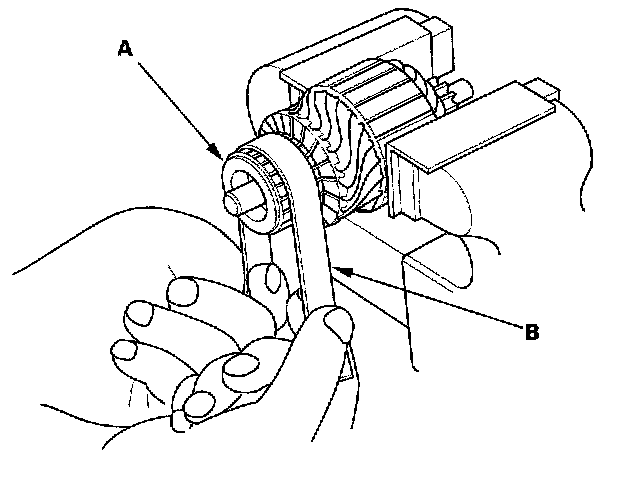 A

B