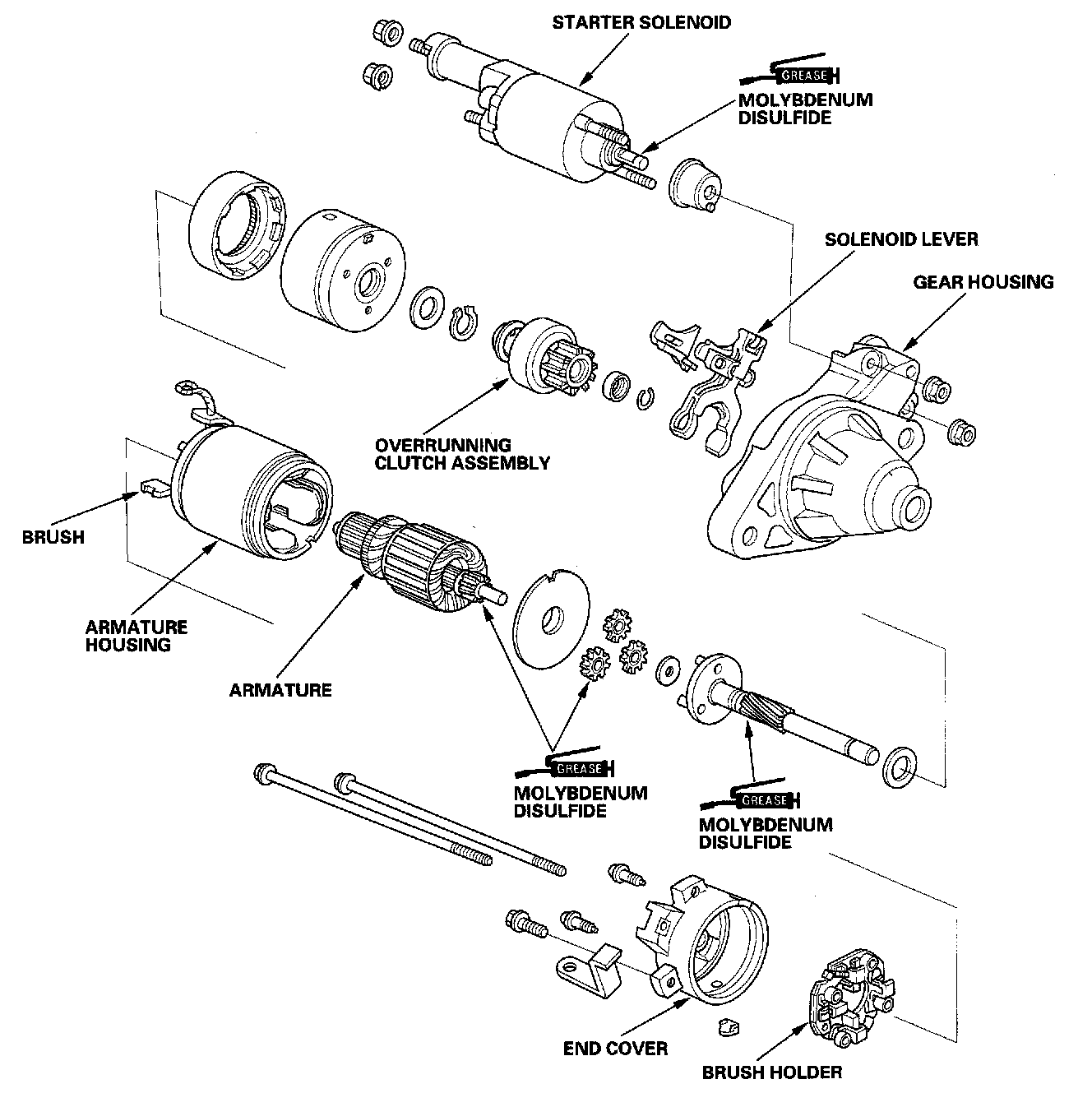 STARTER SOLENOID

GREASE
MOLYBDENUM DISULFIDE

SOLENOID LEVER

GEAR HOUSING

OVERRUNNING CLUTCH ASSEMBLY

BRUSH

ARMATURE HOUSING

ARMATURE

GREASE
MOLYBDENUM DISULFIDE

GREASE
MOLYBDENUM DISULFIDE

END COVER

BRUSH HOLDER