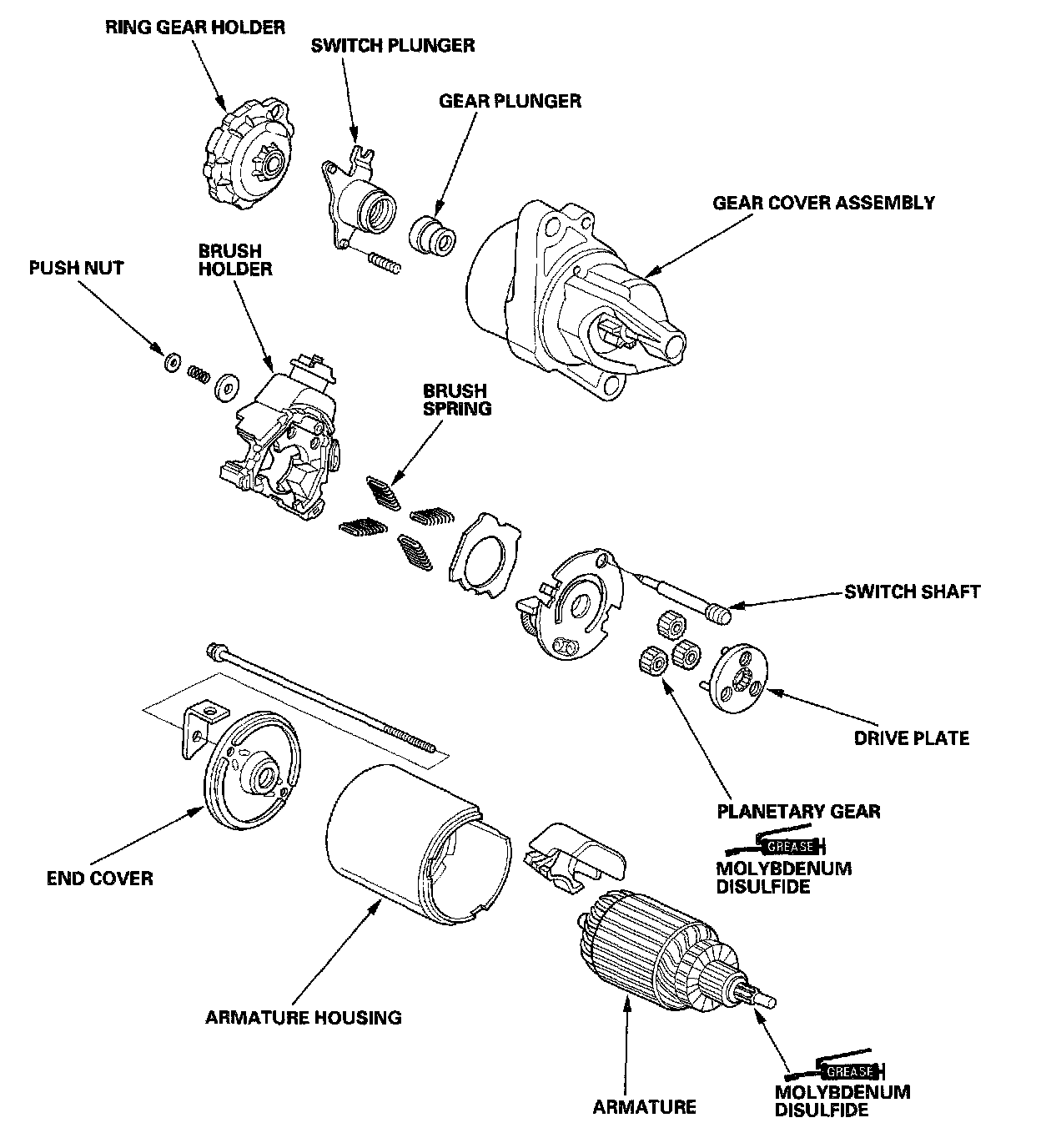 RING GEAR HOLDER

SWITCH PLUNGER

GEAR PLUNGER

GEAR COVER ASSEMBLY

PUSH NUT

BRUSH HOLDER

BRUSH SPRING

SWITCH SHAFT

DRIVE PLATE

PLANETARY GEAR

GREASE

MOLYBDENUM DISULFIDE

END COVER

ARMATURE HOUSING

ARMATURE

GREASE

MOLYBDENUM DISULFIDE