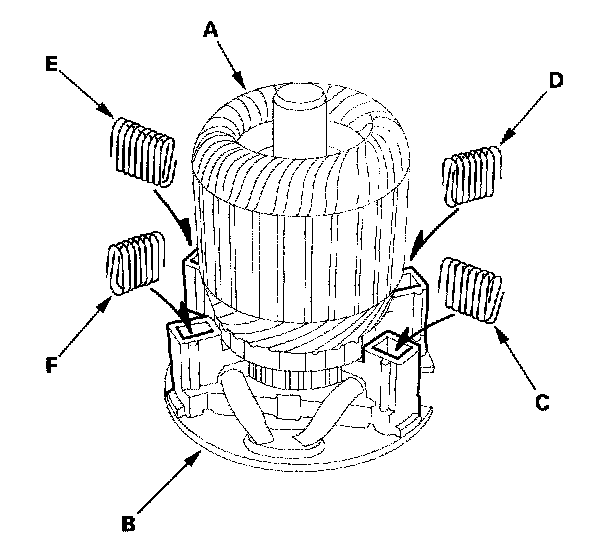 A
E
D
F
C
B