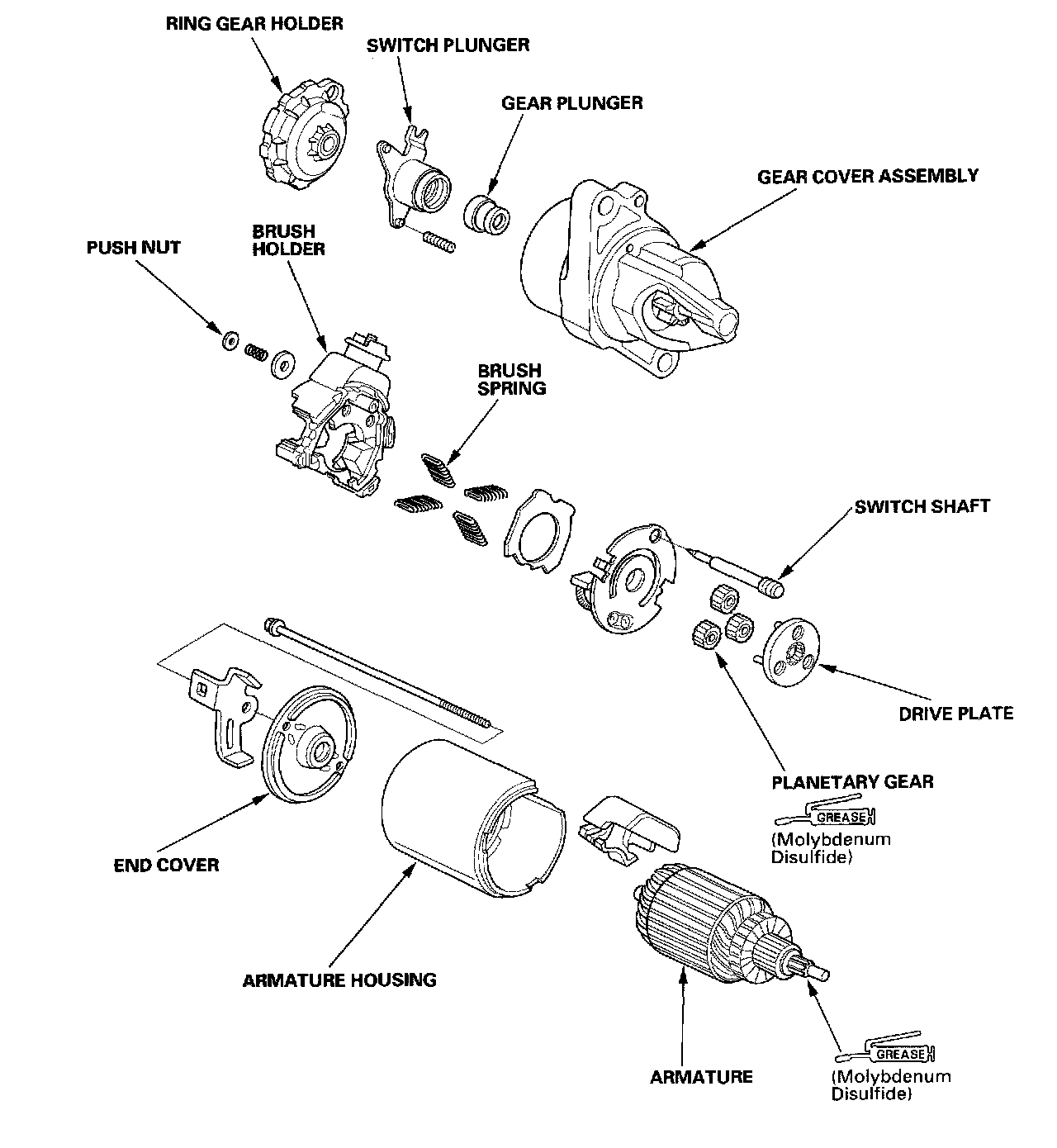 RING GEAR HOLDER

SWITCH PLUNGER

GEAR PLUNGER

GEAR COVER ASSEMBLY

PUSH NUT

BRUSH HOLDER

BRUSH SPRING

SWITCH SHAFT

DRIVE PLATE

PLANETARY GEAR

GREASE

(Molybdenum Disulfide)

END COVER

ARMATURE HOUSING

ARMATURE

GREASE

(Molybdenum Disulfide)