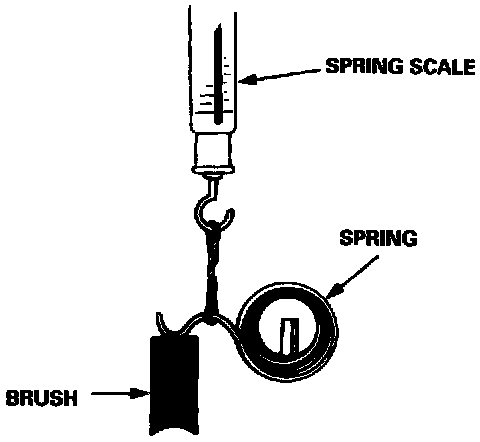 SPRING SCALE

SPRING

BRUSH