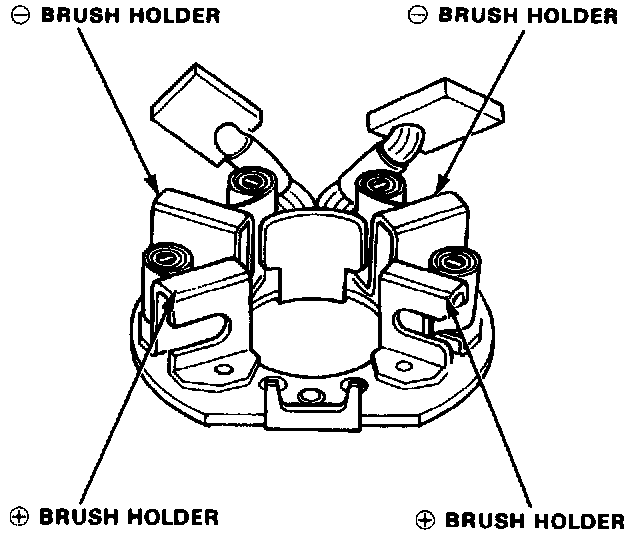 ⊖ BRUSH HOLDER

⊖ BRUSH HOLDER

⊕ BRUSH HOLDER

⊕ BRUSH HOLDER