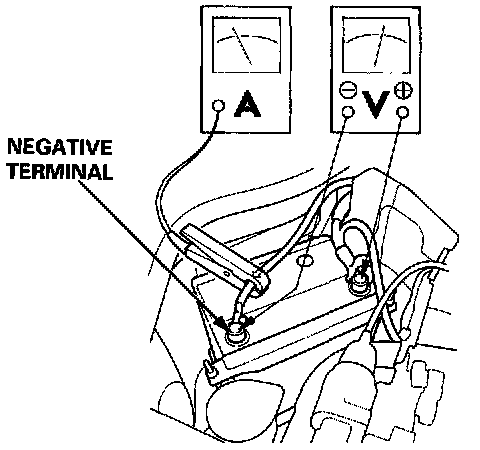 A

⊖ V ⊕

NEGATIVE TERMINAL