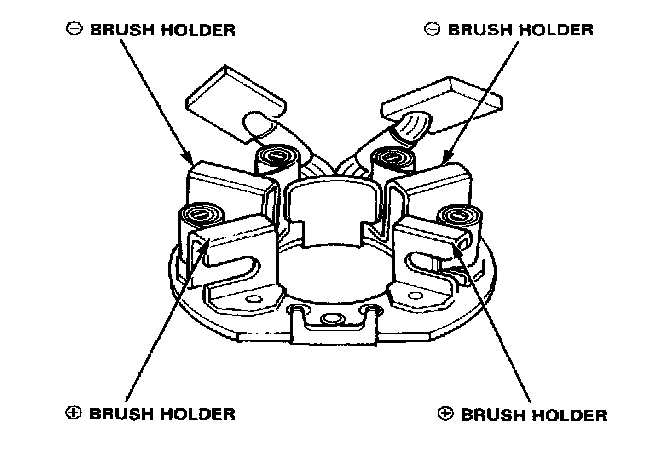 ⊖ BRUSH HOLDER

⊖ BRUSH HOLDER

⊕ BRUSH HOLDER

⊕ BRUSH HOLDER