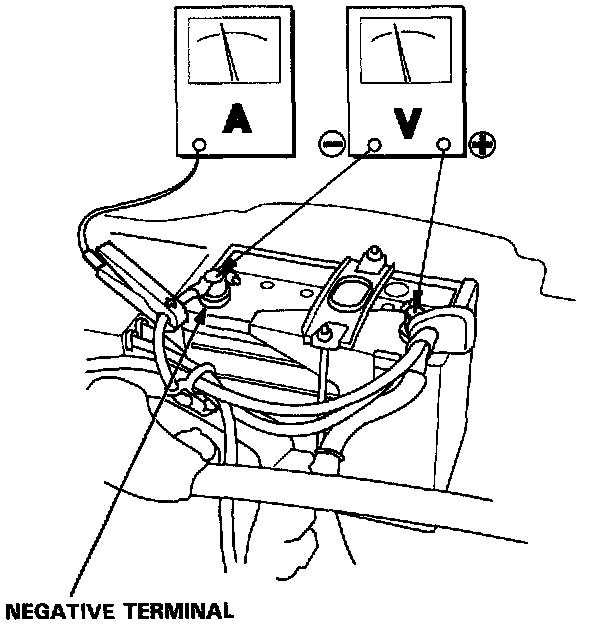 A

V

−

+

NEGATIVE TERMINAL