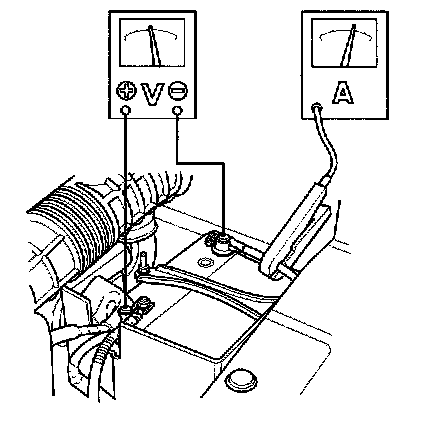 + V −

A