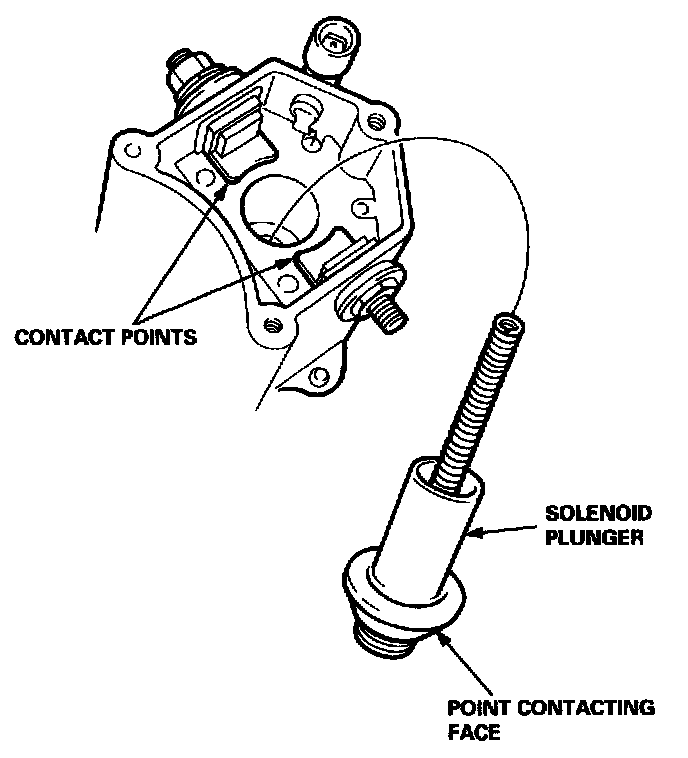 CONTACT POINTS

SOLENOID PLUNGER

POINT CONTACTING FACE