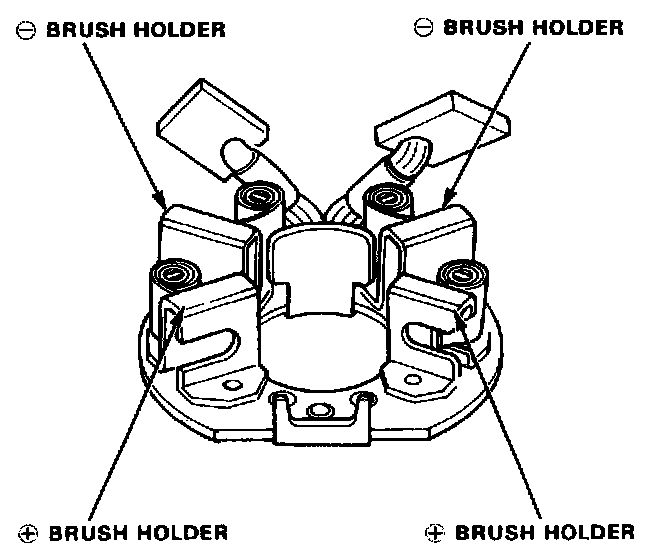 ⊖ BRUSH HOLDER

⊖ BRUSH HOLDER

⊕ BRUSH HOLDER

⊕ BRUSH HOLDER