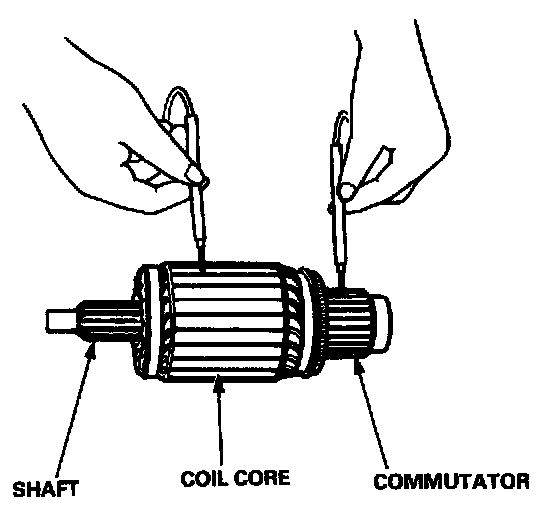 SHAFT
COIL CORE
COMMUTATOR