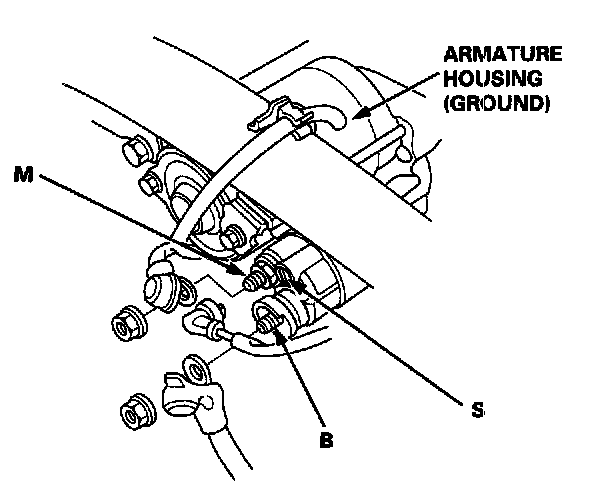 ARMATURE HOUSING (GROUND)

M

S

B