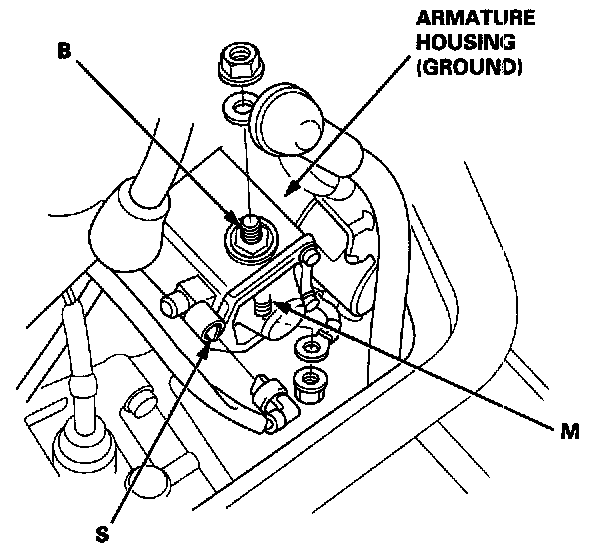 ARMATURE HOUSING (GROUND)

B

M

S