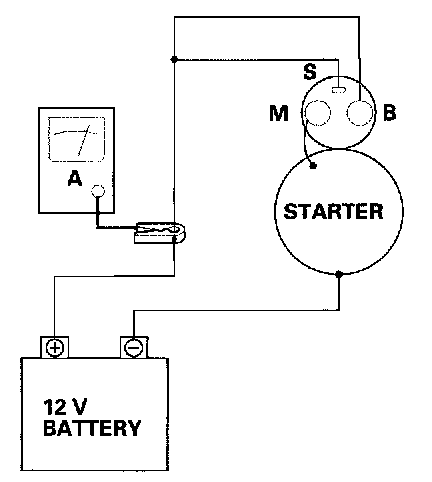 S
M
B
A
STARTER
+
−
12 V
BATTERY