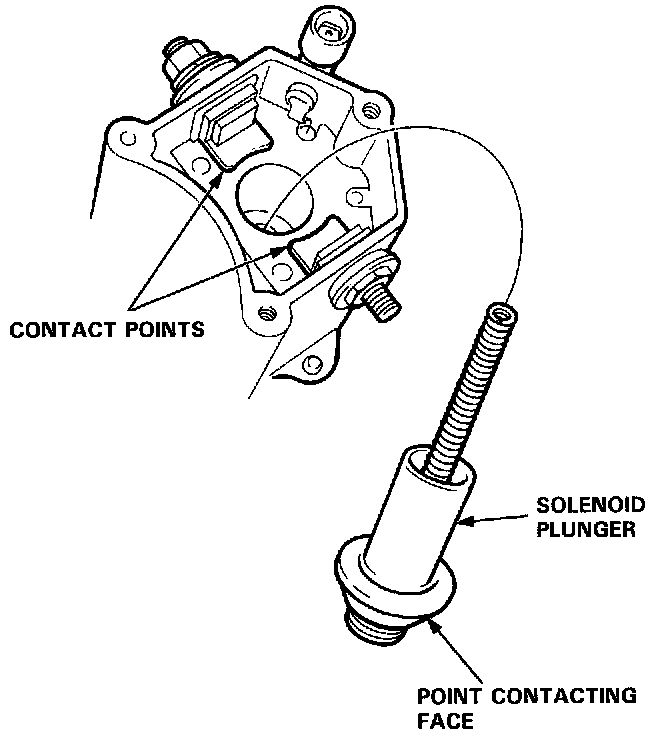 CONTACT POINTS

SOLENOID PLUNGER

POINT CONTACTING FACE