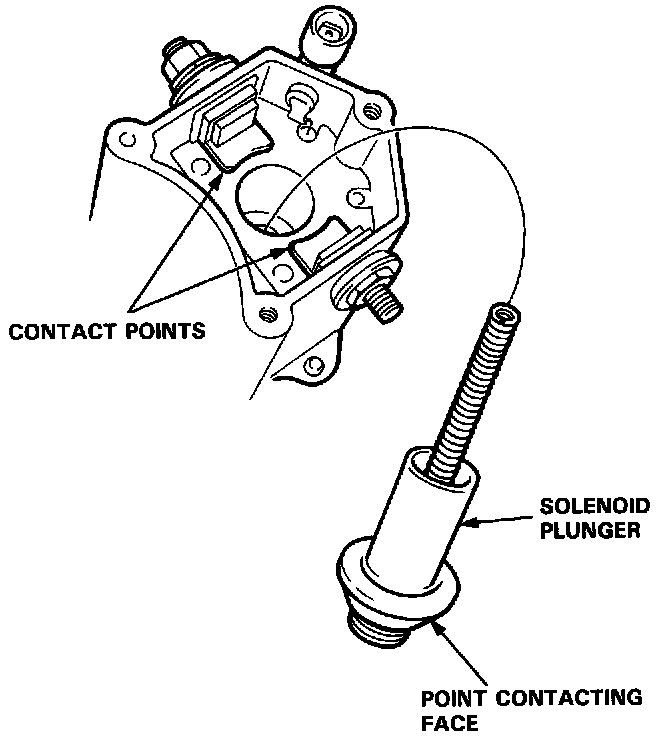 CONTACT POINTS

SOLENOID PLUNGER

POINT CONTACTING FACE