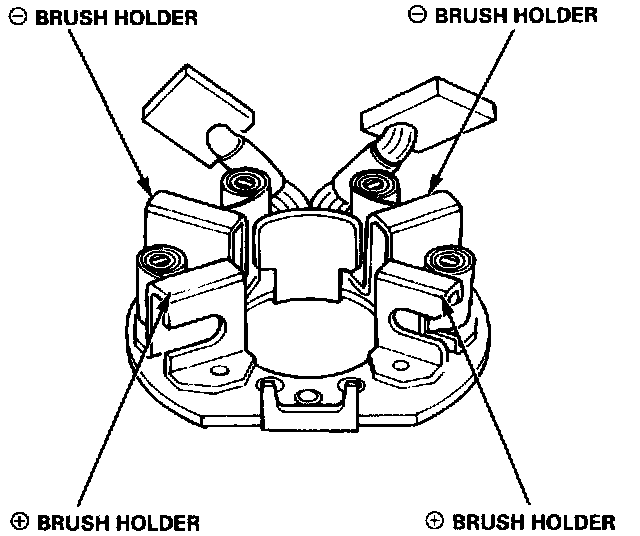 ⊖ BRUSH HOLDER

⊖ BRUSH HOLDER

⊕ BRUSH HOLDER

⊕ BRUSH HOLDER