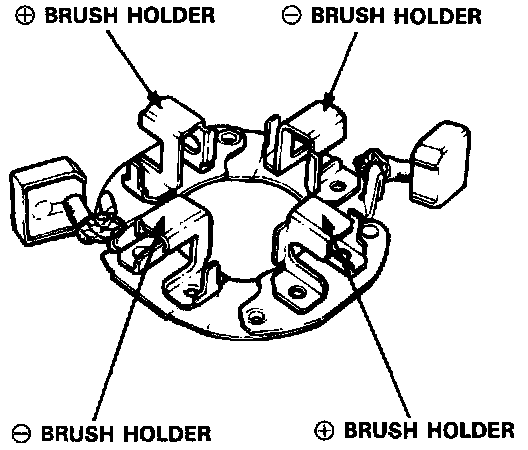 ⊕ BRUSH HOLDER

⊖ BRUSH HOLDER

⊖ BRUSH HOLDER

⊕ BRUSH HOLDER