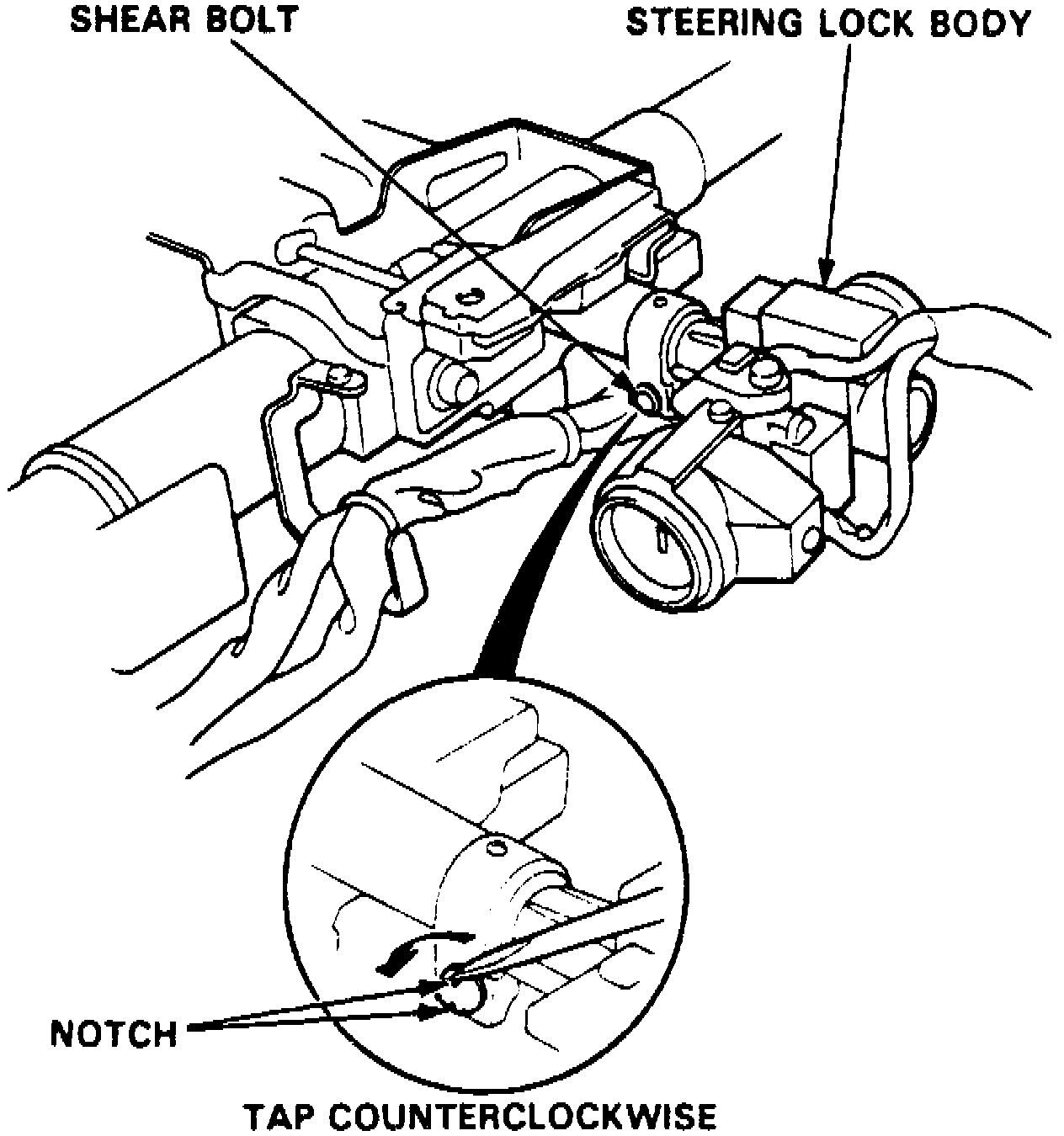 SHEAR BOLT
STEERING LOCK BODY
NOTCH
TAP COUNTERCLOCKWISE