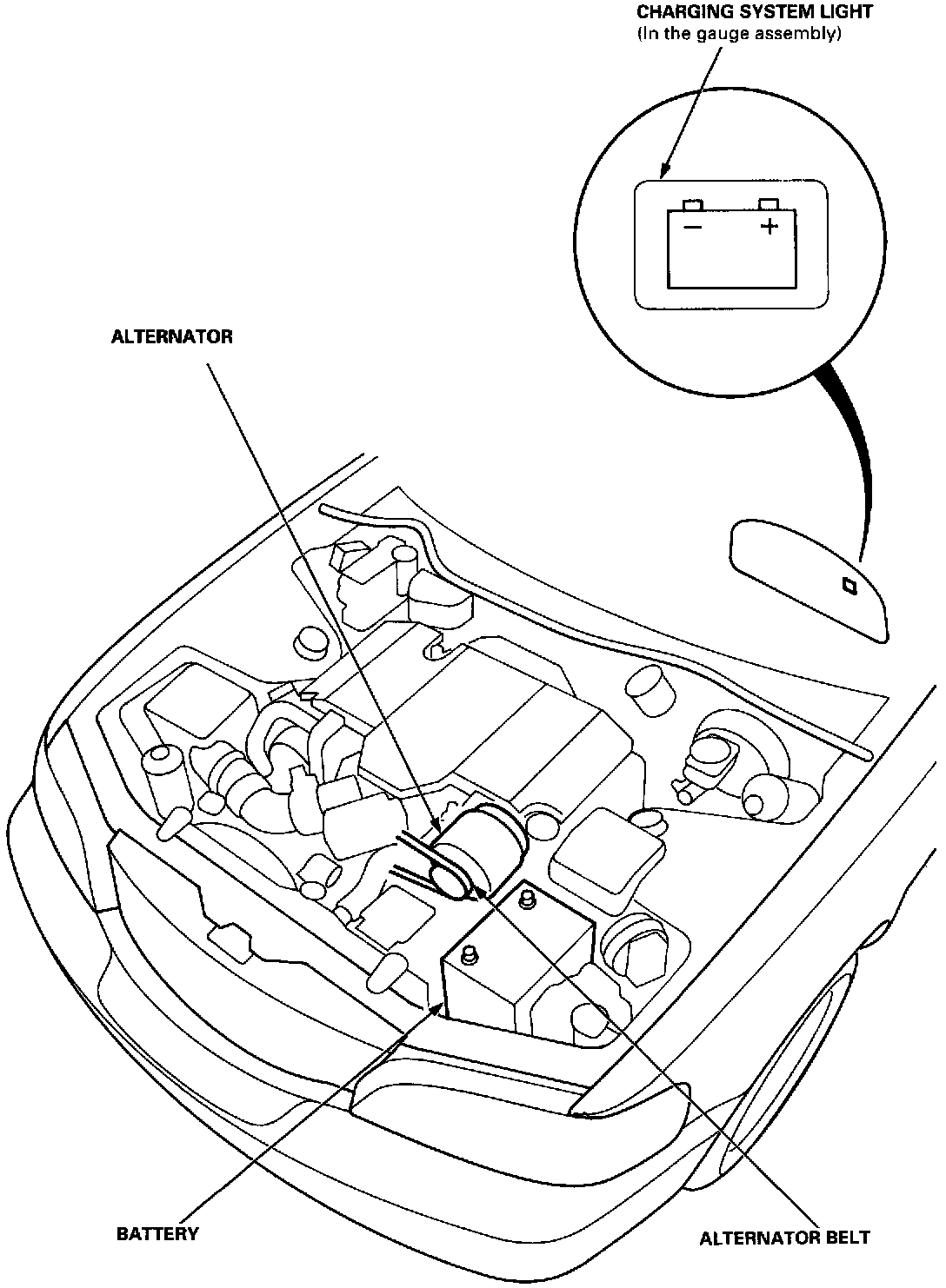 CHARGING SYSTEM LIGHT
(In the gauge assembly)

−
+

ALTERNATOR

BATTERY

ALTERNATOR BELT