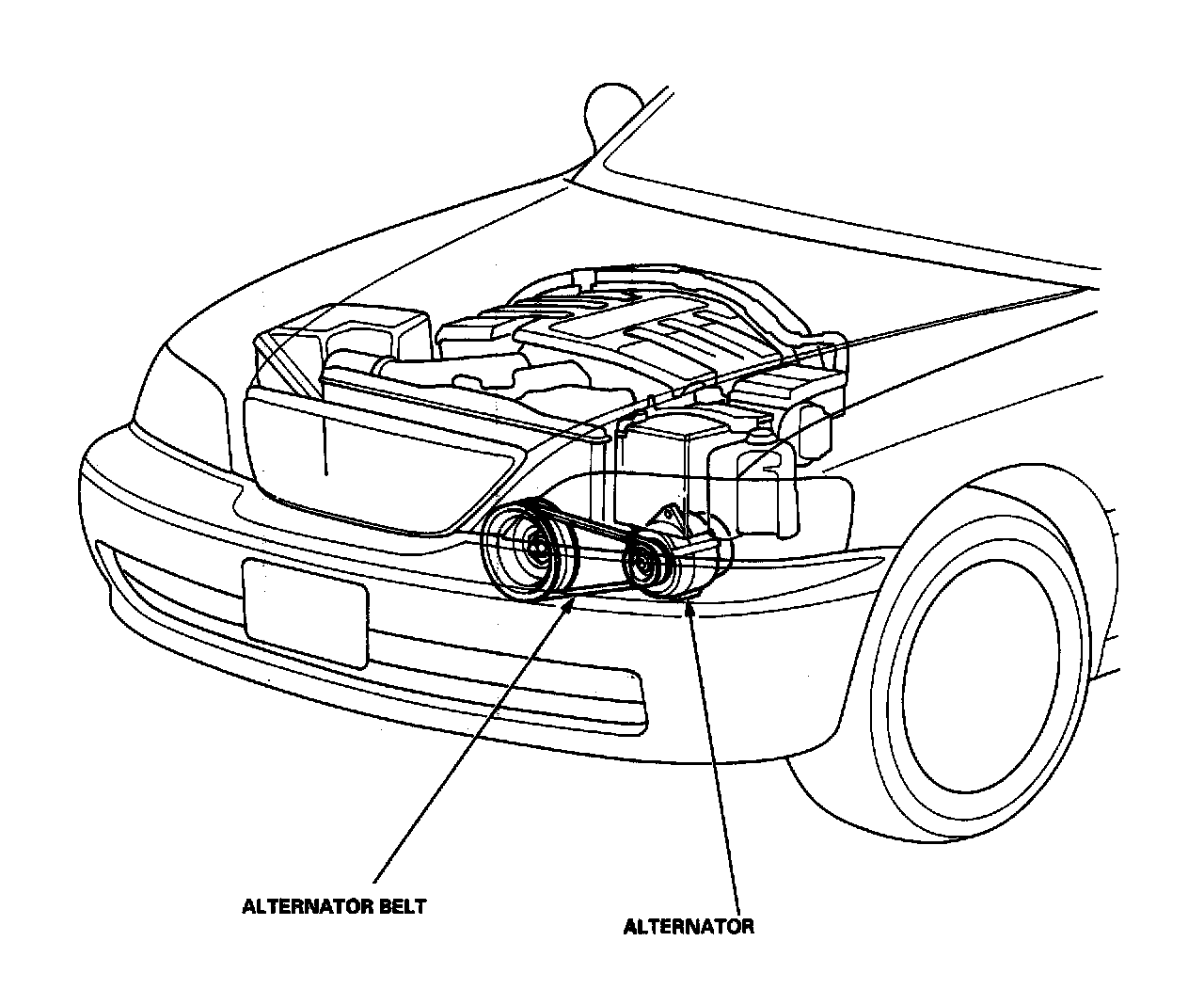 ALTERNATOR BELT

ALTERNATOR