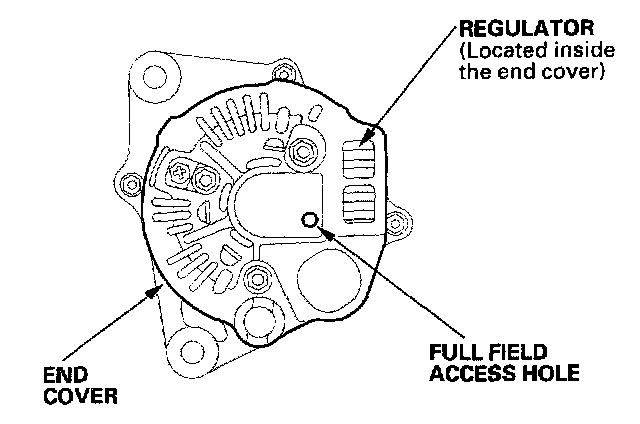 REGULATOR
(Located inside the end cover)

FULL FIELD
ACCESS HOLE

END
COVER