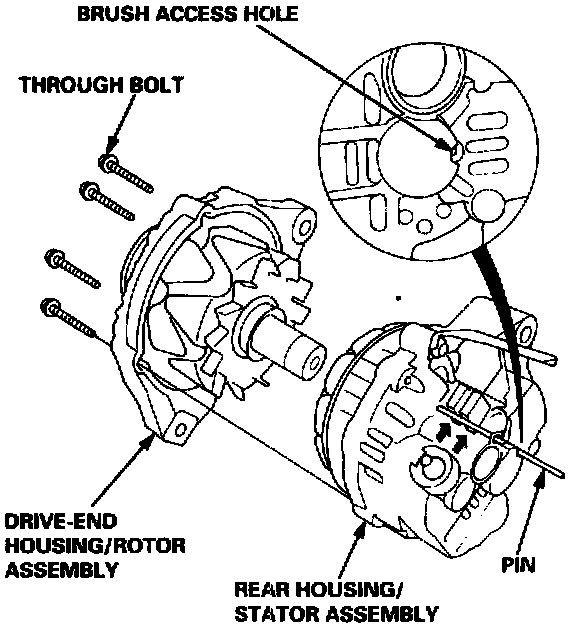 BRUSH ACCESS HOLE

THROUGH BOLT

DRIVE-END HOUSING/ROTOR ASSEMBLY

REAR HOUSING/ STATOR ASSEMBLY

PIN