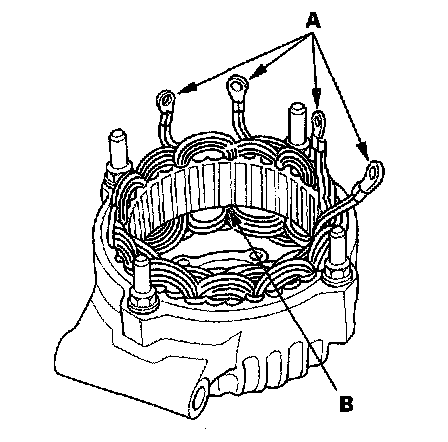 A
B