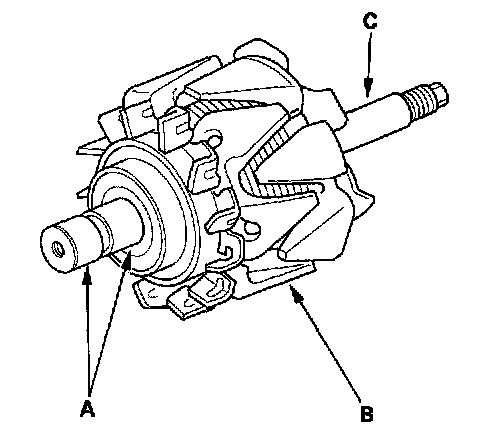 C

A

B