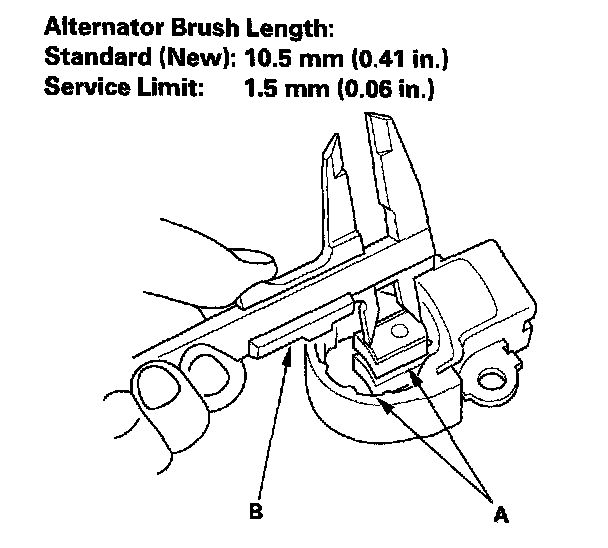 Alternator Brush Length:
Standard (New): 10.5 mm (0.41 in.)
Service Limit: 1.5 mm (0.06 in.)

B

A