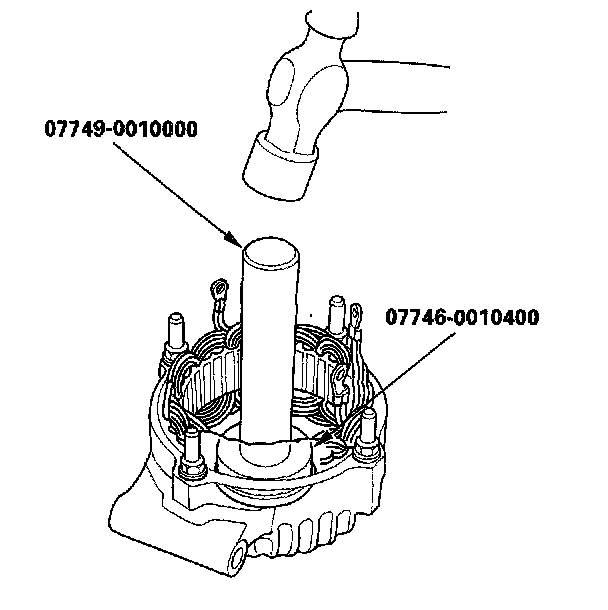 07749-0010000

07746-0010400