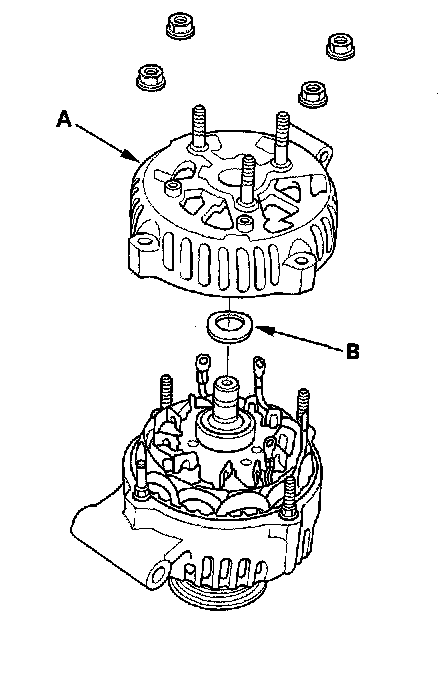 A

B