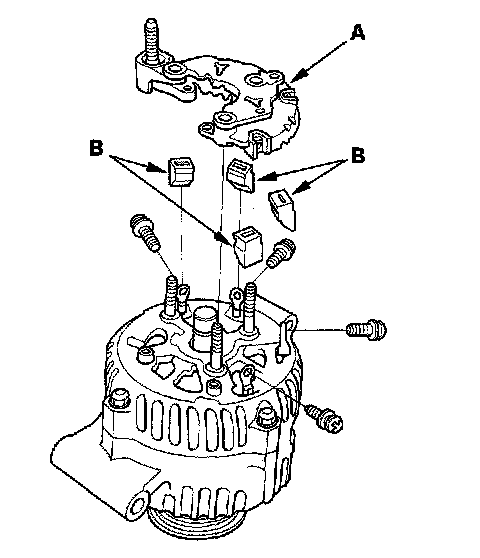 A
B
B