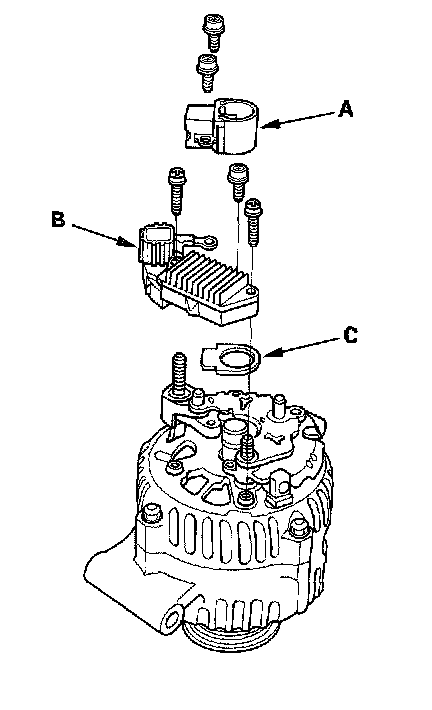 A

B

C