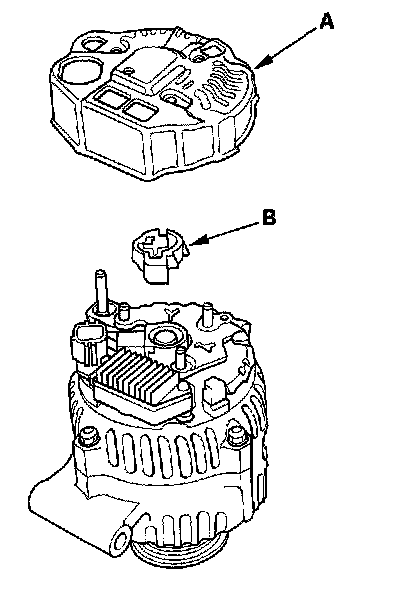 A

B