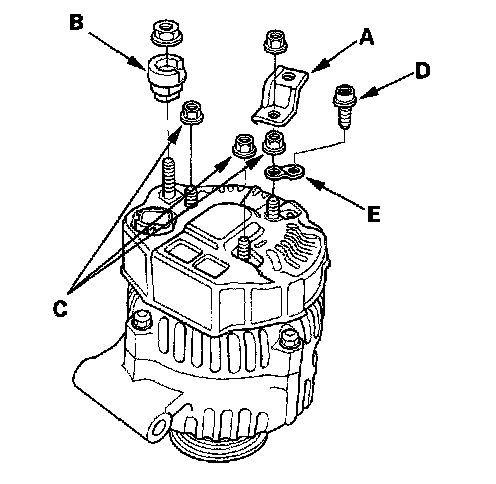 B
A
D
E
C