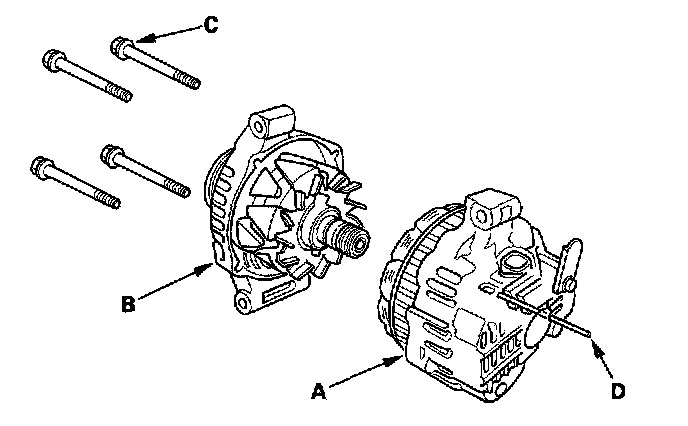 C
B
A
D