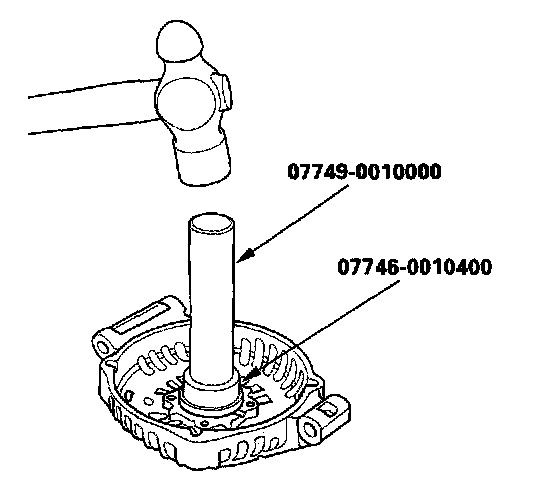 07749-0010000

07746-0010400