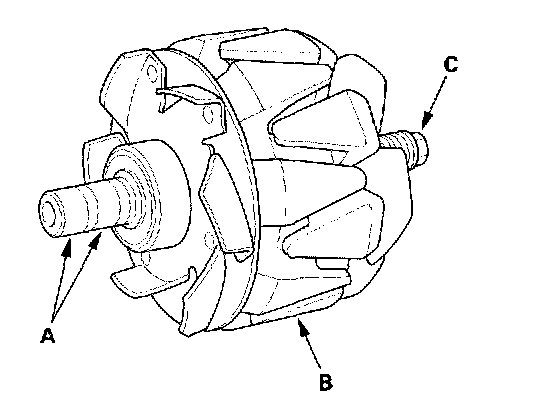 C

A

B