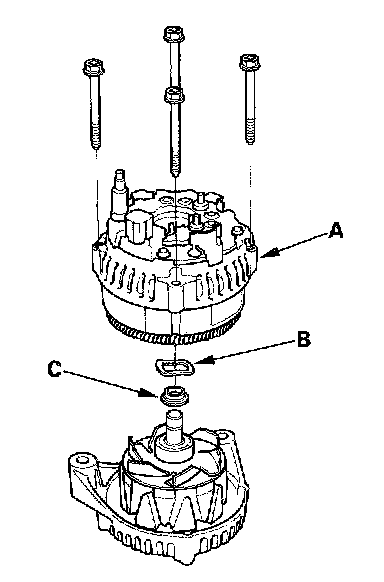 A
B
C