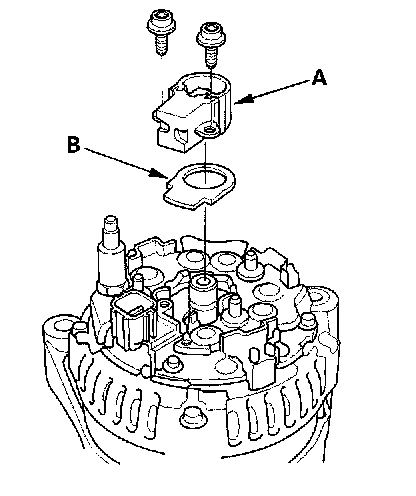 A
B