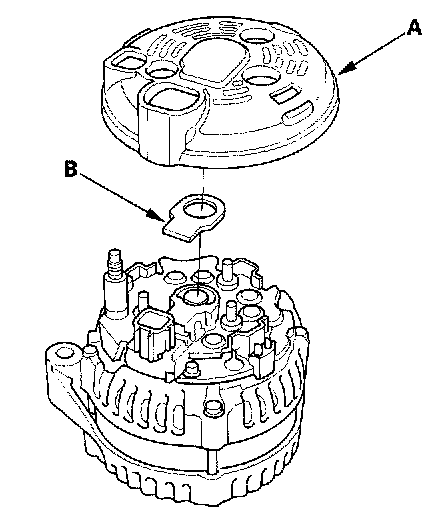 A

B