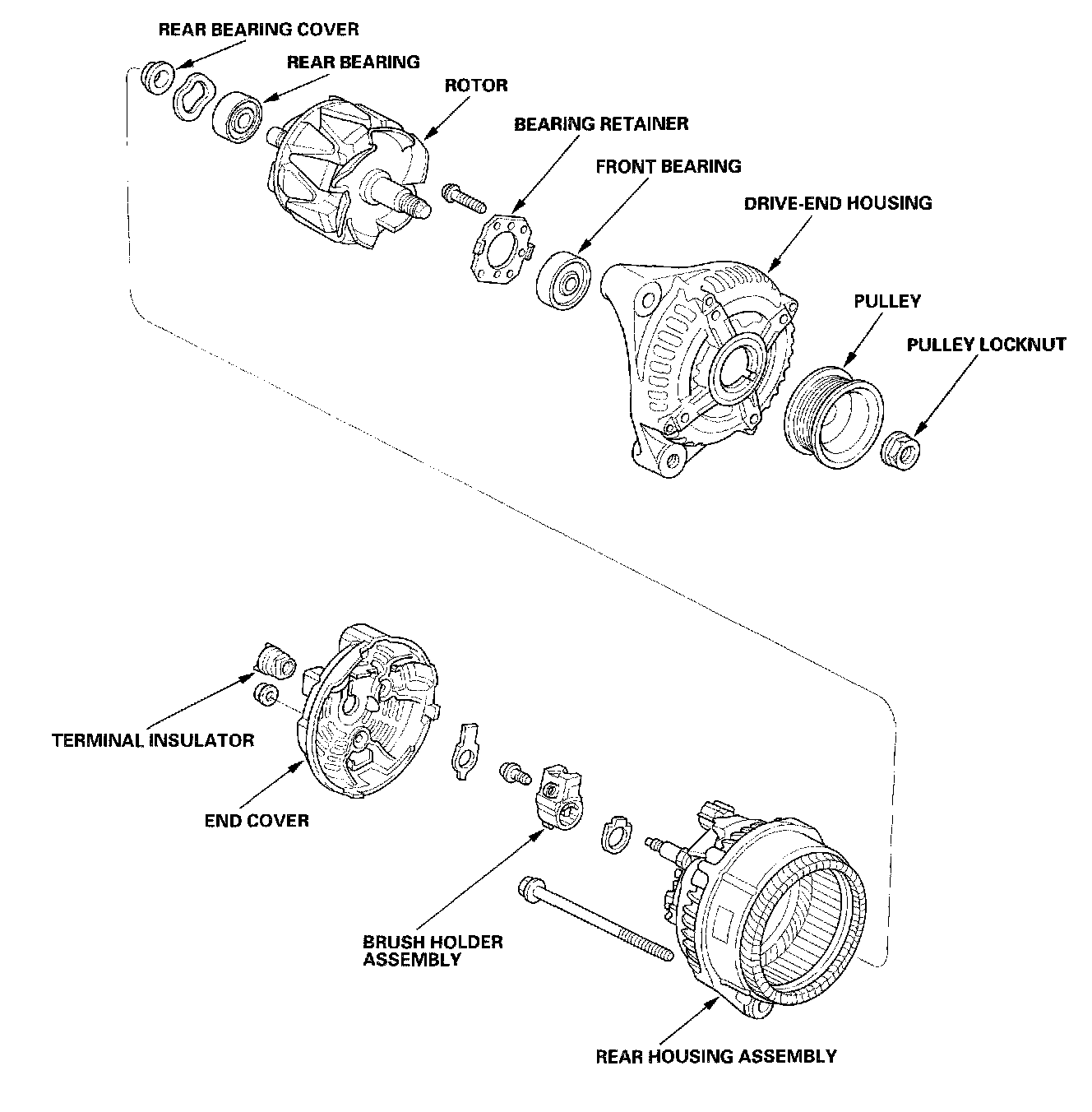 REAR BEARING COVER
REAR BEARING
ROTOR
BEARING RETAINER
FRONT BEARING
DRIVE-END HOUSING
PULLEY
PULLEY LOCKNUT
TERMINAL INSULATOR
END COVER
BRUSH HOLDER ASSEMBLY
REAR HOUSING ASSEMBLY